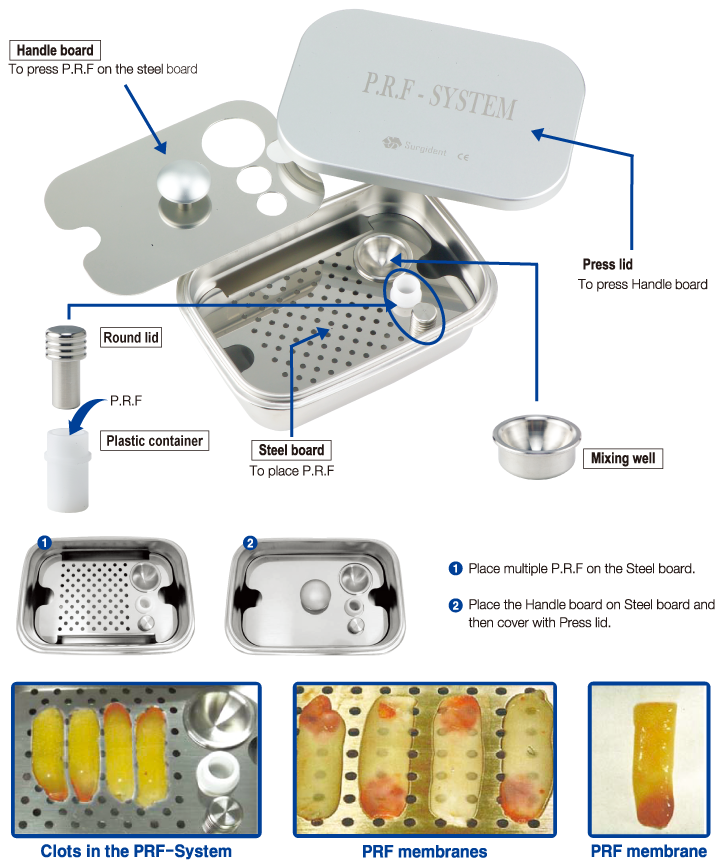 Handle board
To press P.R.F on the steel board

P.R.F - SYSTEM

Surgident CE

Press lid
To press Handle board

Round lid

P.R.F

Plastic container

Steel board
To place P.R.F

Mixing well

1

2

1 Place multiple P.R.F on the Steel board.

2 Place the Handle board on Steel board and then cover with Press lid.

Clots in the PRF-System

PRF membranes

PRF membrane