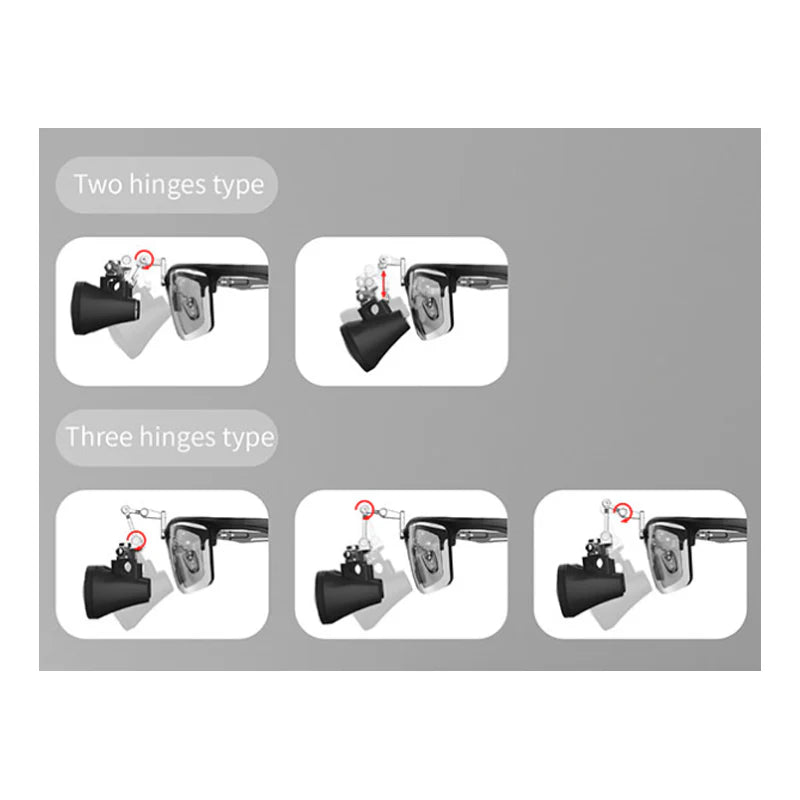 Two hinges type

Three hinges type