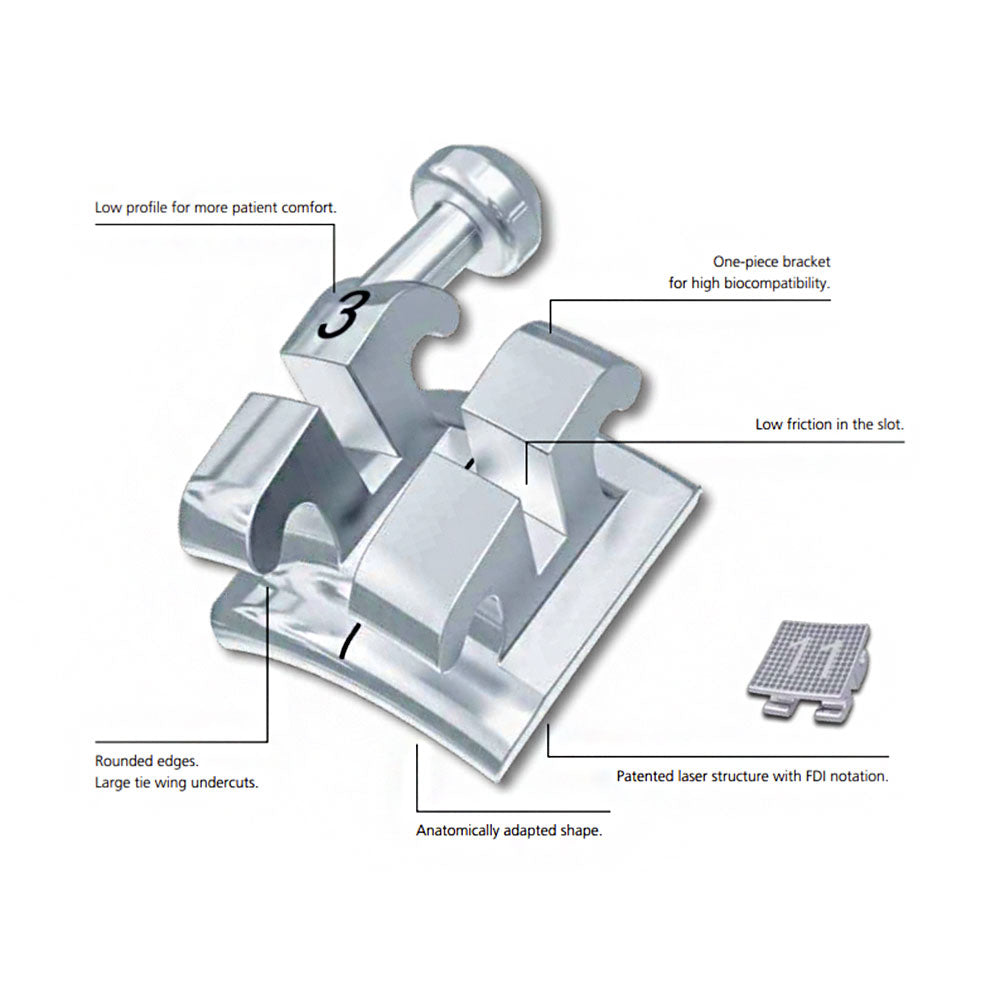 Low profile for more patient comfort.

3

One-piece bracket
for high biocompatibility.

Low friction in the slot.

11

Rounded edges.
Large tie wing undercuts.

Patented laser structure with FDI notation.

Anatomically adapted shape.